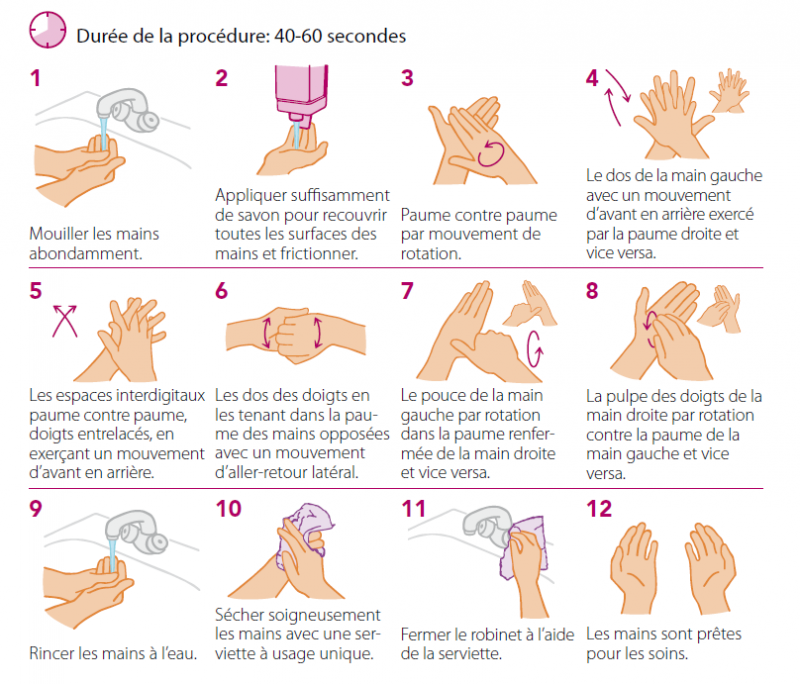 Durée de la procédure: 40-60 secondes

1

Mouiller les mains abondamment.

2

Appliquer suffisamment de savon pour recouvrir toutes les surfaces des mains et frictionner.

3

Paume contre paume par mouvement de rotation.

4

Le dos de la main gauche avec un mouvement d'avant en arrière exercé par la paume droite et vice versa.

5

Les espaces interdigitaux paume contre paume, doigts entrelacés, en exerçant un mouvement d'avant en arrière.

6

Les dos des doigts en les tenant dans la paume des mains opposées avec un mouvement d'aller-retour latéral.

7

Le pouce de la main gauche par rotation dans la paume renfermée de la main droite et vice versa.

8

La pulpe des doigts de la main droite par rotation contre la paume de la main gauche et vice versa.

9

Rincer les mains à l'eau.

10

Sécher soigneusement les mains avec une serviette à usage unique.

11

Fermer le robinet à l'aide de la serviette.

12

Les mains sont prêtes pour les soins.