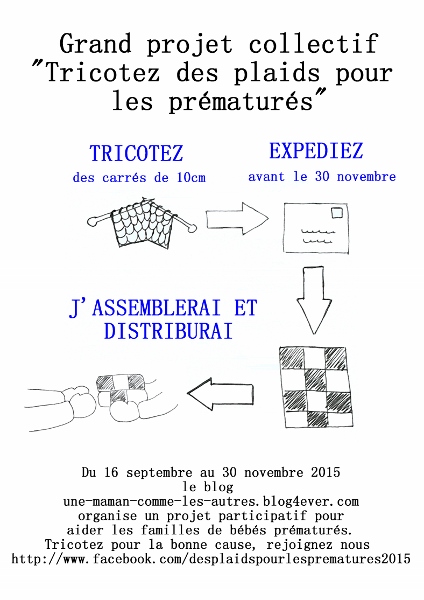 Grand projet collectif
"Tricotez des plaids pour les prématurés"

TRICOTEZ
des carrés de 10cm

EXPEDIEZ
avant le 30 novembre

J'ASSEMBLERAI ET DISTRIBURAI

Du 16 septembre au 30 novembre 2015
le blog
une-maman-comme-les-autres.blog4ever.com
organise un projet participatif pour
aider les familles de bébés prématurés.
Tricotez pour la bonne cause, rejoignez nous
http://www.facebook.com/desplaidspourlesprematures2015